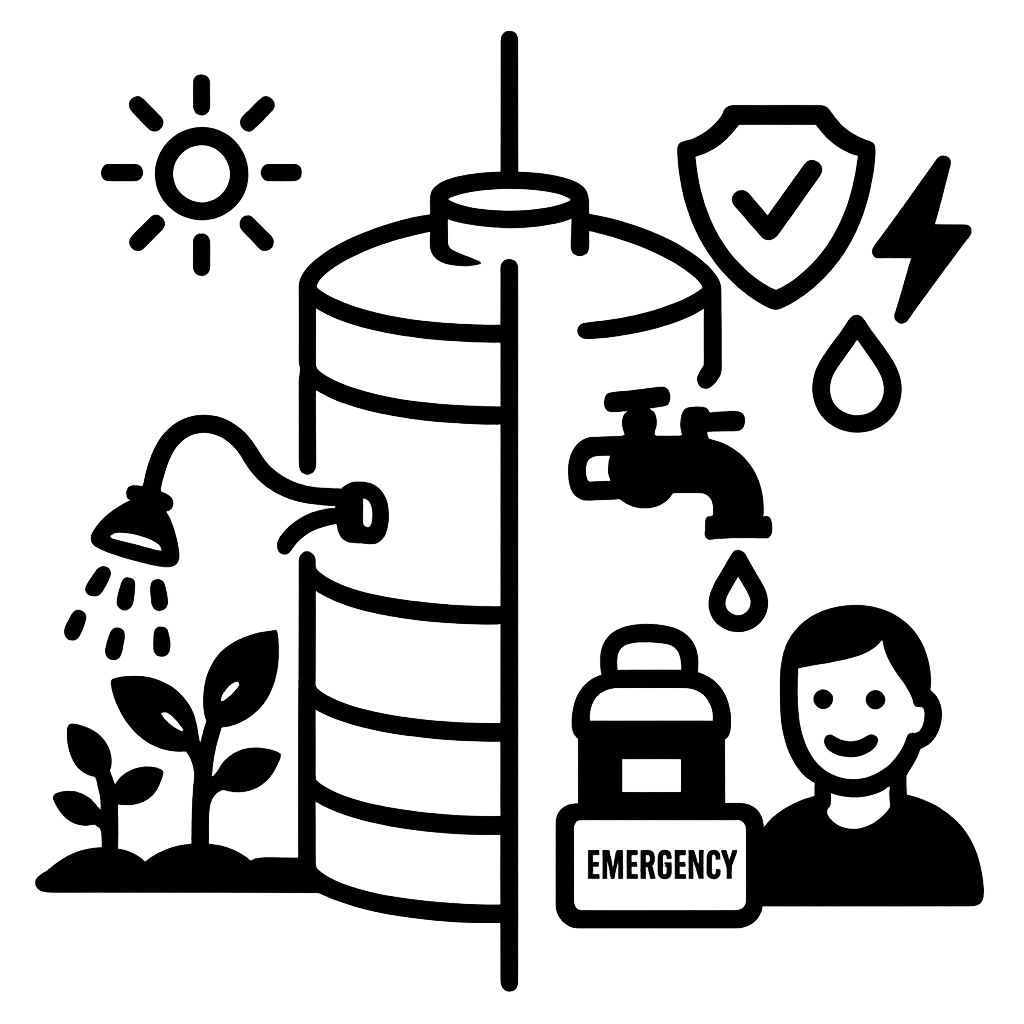 EMERGENCY